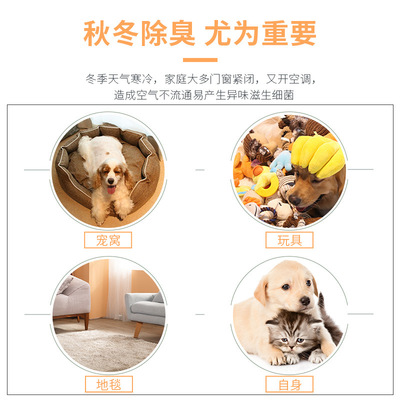 秋冬除臭 尤为重要

冬季天气寒冷，家庭大多门窗紧闭，又开空调，造成空气不流通易产生异味滋生细菌

宠窝

玩具

地毯

自身