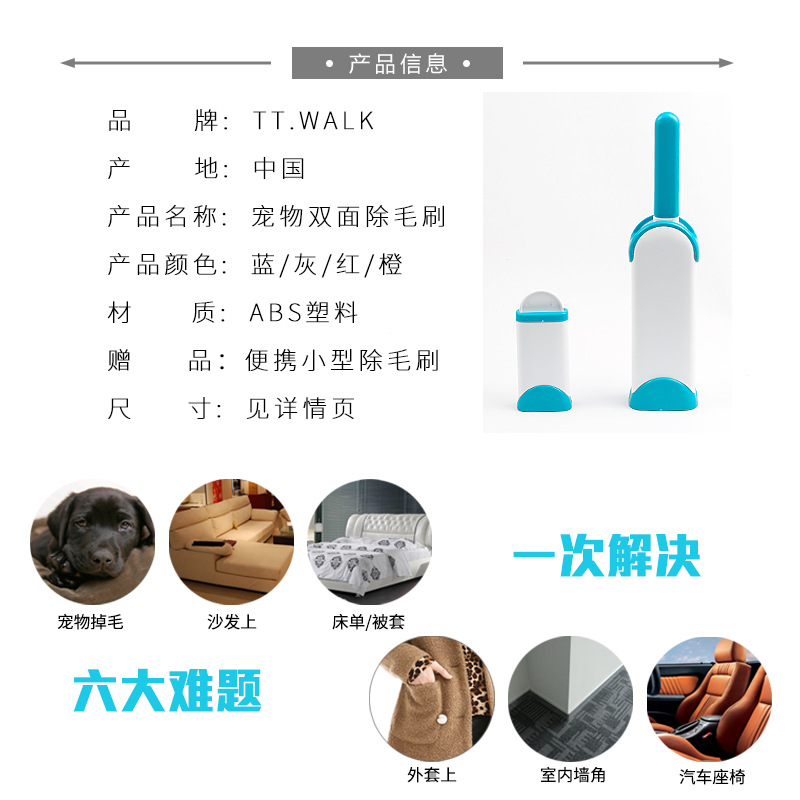 • 产品信息 •

品 牌: TT.WALK

产 地: 中国

产品名称: 宠物双面除毛刷

产品颜色: 蓝/灰/红/橙

材 质: ABS塑料

赠 品: 便携小型除毛刷

尺 寸: 见详情页

宠物掉毛

沙发上

床单/被套

一次解决

六大难题

外套上

室内墙角

汽车座椅