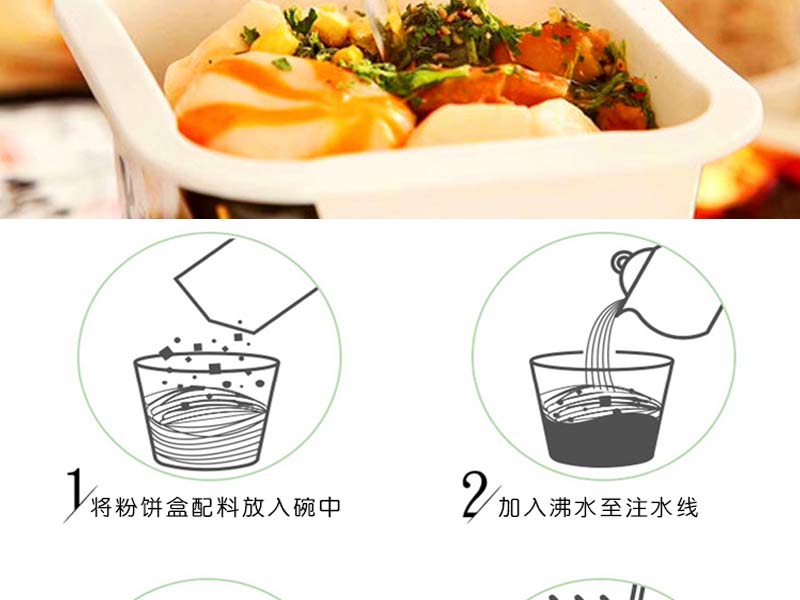 1 将粉饼盒配料放入碗中

2 加入沸水至注水线